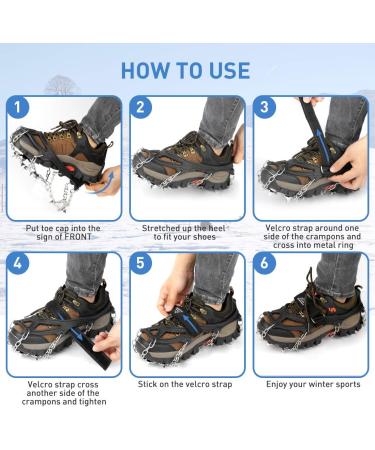 HOW TO USE

1

Put toe cap into the sign of FRONT

2

Stretched up the heel to fit your shoes

3

Velcro strap around one side of the crampons and cross into metal ring

4

Velcro strap cross another side of the crampons and tighten

5

Stick on the velcro strap

6

Enjoy your winter sports