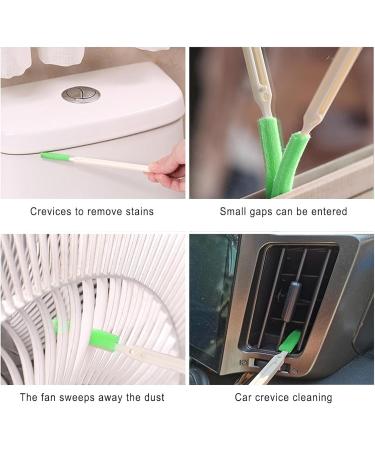 Crevices to remove stains

Small gaps can be entered

The fan sweeps away the dust

Car crevice cleaning