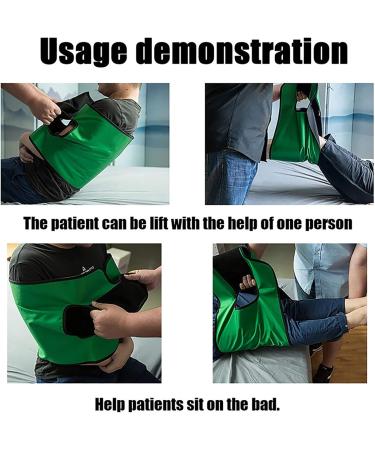 Usage demonstration

The patient can be lift with the help of one person

Help patients sit on the bad.