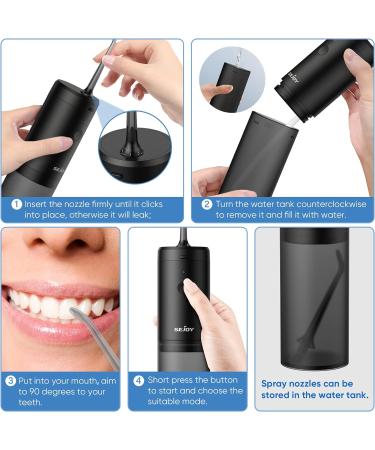 SEJOY

1 Insert the nozzle firmly until it clicks into place, otherwise it will leak;

SEJOY

2 Turn the water tank counterclockwise to remove it and fill it with water.

3 Put into your mouth, aim to 90 degrees to your teeth.

SEJOY

4 Short press the button to start and choose the suitable mode.

Spray nozzles can be stored in the water tank.