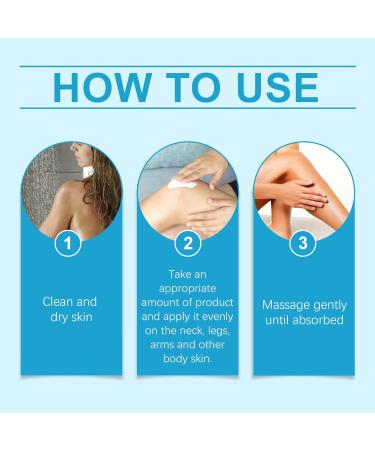 HOW TO USE

1

Clean and dry skin

2

Take an appropriate amount of product and apply it evenly on the neck, legs, arms and other body skin.

3

Massage gently until absorbed