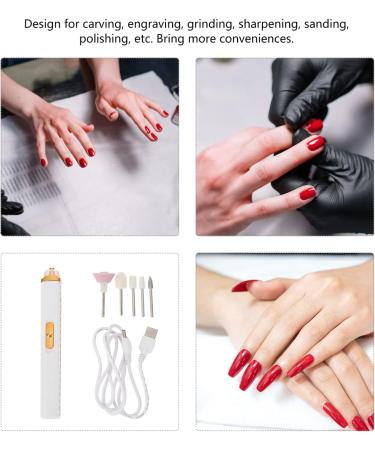 Design for carving, engraving, grinding, sharpening, sanding, polishing, etc. Bring more conveniences.