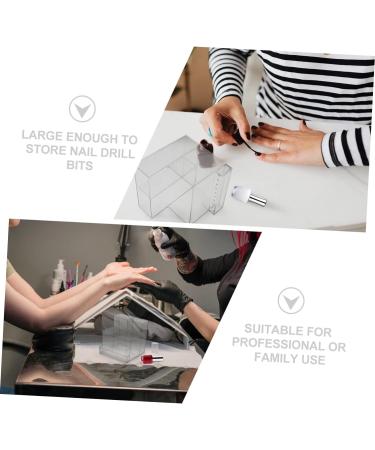 LARGE ENOUGH TO STORE NAIL DRILL BITS

SUITABLE FOR PROFESSIONAL OR FAMILY USE