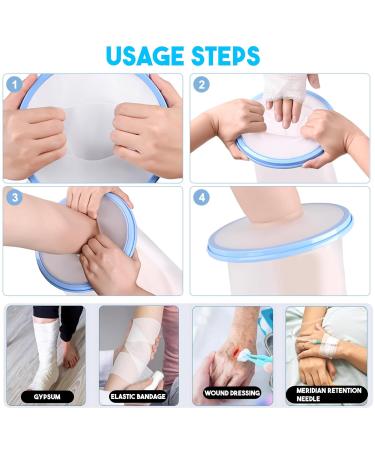 USAGE STEPS

1

2

3

4

GYPSUM

ELASTIC BANDAGE

WOUND DRESSING

MERIDIAN RETENTION NEEDLE