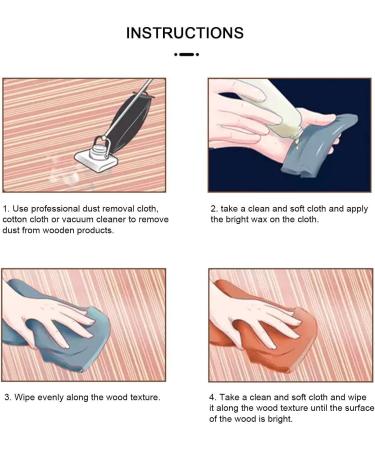 INSTRUCTIONS

1. Use professional dust removal cloth, cotton cloth or vacuum cleaner to remove dust from wooden products.

2. take a clean and soft cloth and apply the bright wax on the cloth.

3. Wipe evenly along the wood texture.

4. Take a clean and soft cloth and wipe it along the wood texture until the surface of the wood is bright.