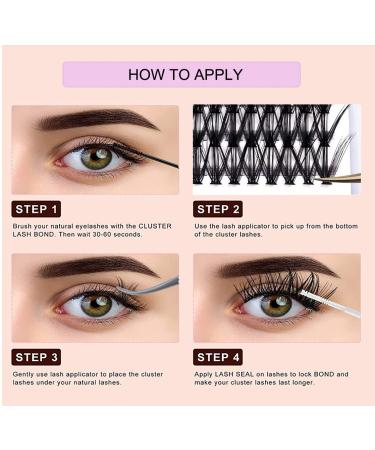 HOW TO APPLY

STEP 1

Brush your natural eyelashes with the CLUSTER LASH BOND. Then wait 30-60 seconds.

STEP 2

Use the lash applicator to pick up from the bottom of the cluster lashes.

STEP 3

Gently use lash applicator to place the cluster lashes under your natural lashes.

STEP 4

Apply LASH SEAL on lashes to lock BOND and make your cluster lashes last longer.