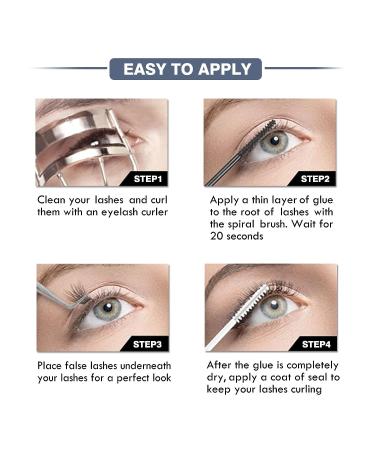 EASY TO APPLY

STEP1

Clean your lashes and curl them with an eyelash curler

STEP2

Apply a thin layer of glue to the root of lashes with the spiral brush. Wait for 20 seconds

STEP3

Place false lashes underneath your lashes for a perfect look

STEP4

After the glue is completely dry, apply a coat of seal to keep your lashes curling