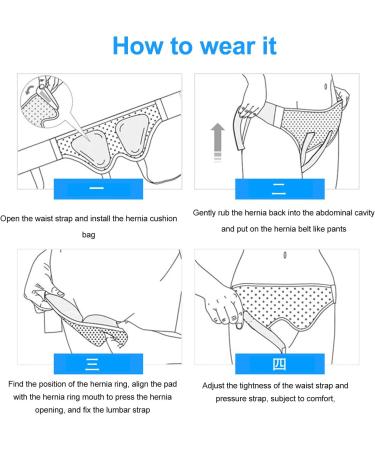 How to wear it

一

Open the waist strap and install the hernia cushion bag

二

Gently rub the hernia back into the abdominal cavity and put on the hernia belt like pants

三

Find the position of the hernia ring, align the pad with the hernia ring mouth to press the hernia opening, and fix the lumbar strap

四

Adjust the tightness of the waist strap and pressure strap, subject to comfort,