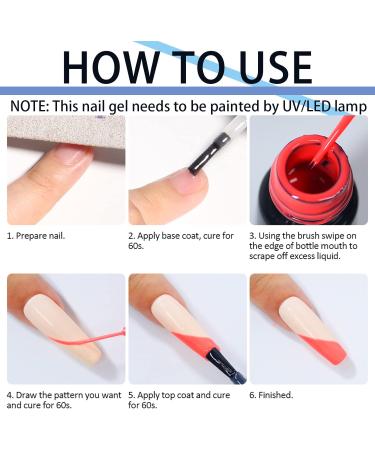 HOW TO USE

NOTE: This nail gel needs to be painted by UV/LED lamp

1. Prepare nail.

2. Apply base coat, cure for 60s.

3. Using the brush swipe on the edge of bottle mouth to scrape off excess liquid.

4. Draw the pattern you want and cure for 60s.

5. Apply top coat and cure for 60s.

6. Finished.