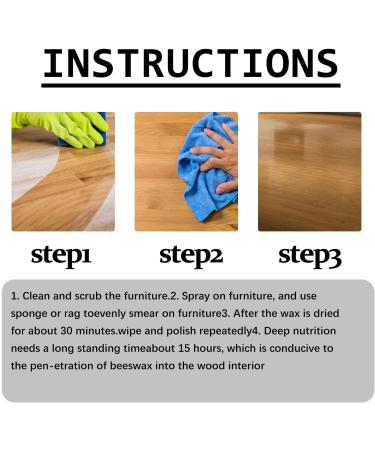 INSTRUCTIONS

step1

step2

step3

1. Clean and scrub the furniture.2. Spray on furniture, and use sponge or rag toevenly smear on furniture3. After the wax is dried for about 30 minutes.wipe and polish repeatedly4. Deep nutrition needs a long standing timeabout 15 hours, which is conducive to the pen-etration of beeswax into the wood interior