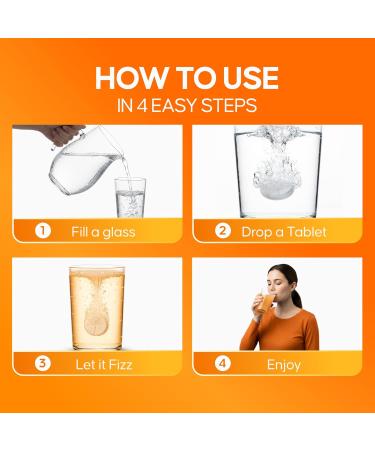 HOW TO USE
IN 4 EASY STEPS

1 Fill a glass

2 Drop a Tablet

3 Let it Fizz

4 Enjoy