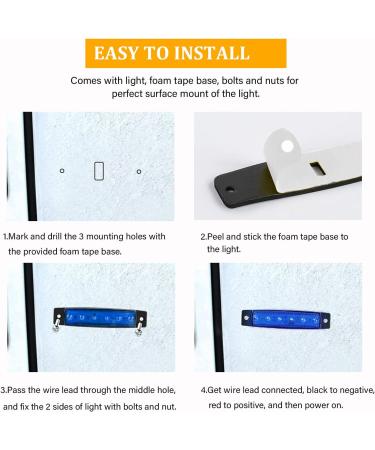 EASY TO INSTALL

Comes with light, foam tape base, bolts and nuts for perfect surface mount of the light.

1.Mark and drill the 3 mounting holes with the provided foam tape base.

2.Peel and stick the foam tape base to the light.

3.Pass the wire lead through the middle hole, and fix the 2 sides of light with bolts and nut.

4.Get wire lead connected, black to negative, red to positive, and then power on.