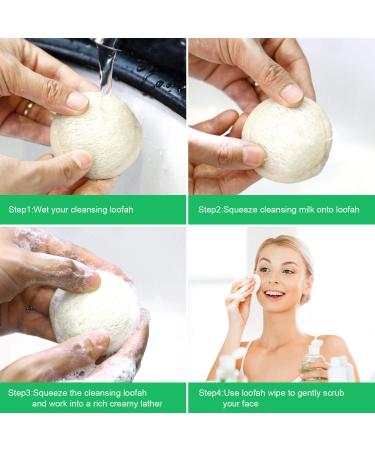 Step1:Wet your cleansing loofah

Step2:Squeeze cleansing milk onto loofah

Step3:Squeeze the cleansing loofah and work into a rich creamy lather

Step4:Use loofah wipe to gently scrub your face