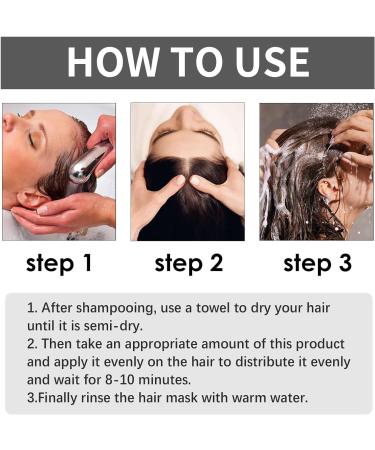 HOW TO USE

step 1

step 2

step 3

1. After shampooing, use a towel to dry your hair until it is semi-dry.
2. Then take an appropriate amount of this product and apply it evenly on the hair to distribute it evenly and wait for 8-10 minutes.
3.Finally rinse the hair mask with warm water.