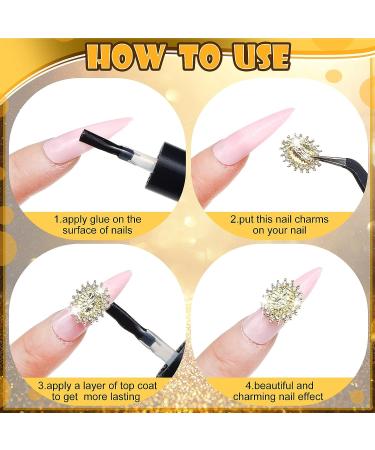 HOW TO USE

1.apply glue on the surface of nails

2.put this nail charms on your nail

3.apply a layer of top coat to get  more lasting

4.beautiful and charming nail effect