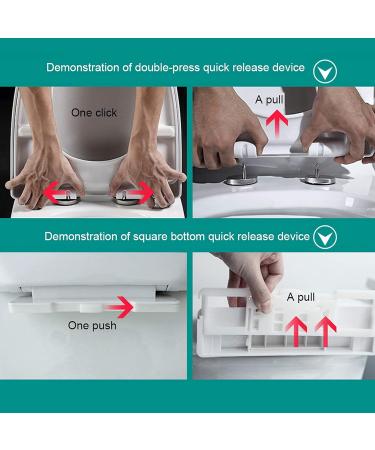 Demonstration of double-press quick release device

One click

A pull

Demonstration of square bottom quick release device

One push

A pull