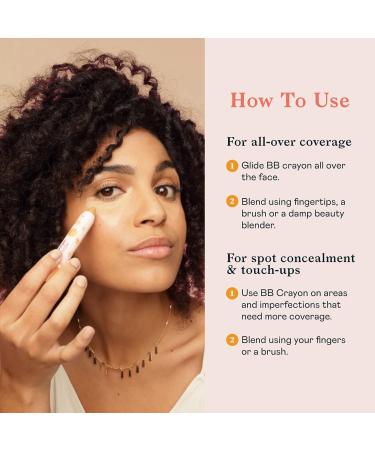 How To Use

For all-over coverage

1 Glide BB crayon all over the face.

2 Blend using fingertips, a brush or a damp beauty blender.

For spot concealment & touch-ups

1 Use BB Crayon on areas and imperfections that need more coverage.

2 Blend using your fingers or a brush.