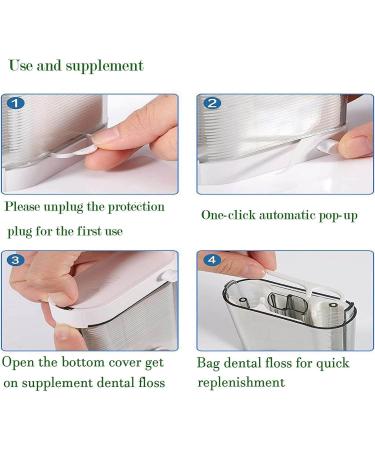 Use and supplement

1

Please unplug the protection plug for the first use

2

One-click automatic pop-up

3

Open the bottom cover get on supplement dental floss

4

Bag dental floss for quick replenishment