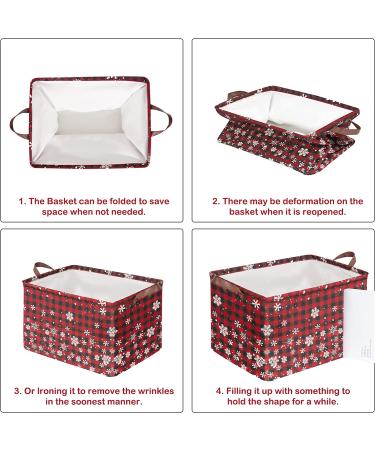 1. The Basket can be folded to save space when not needed.

2. There may be deformation on the basket when it is reopened.

3. Or Ironing it to remove the wrinkles in the soonest manner.

4. Filling it up with something to hold the shape for a while.