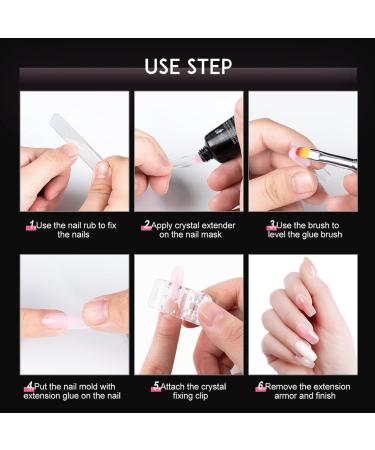 USE STEP

1.Use the nail rub to fix the nails

2.Apply crystal extender on the nail mask

3.Use the brush to level the glue brush

4.Put the nail mold with extension glue on the nail

5.Attach the crystal fixing clip

6.Remove the extension armor and finish