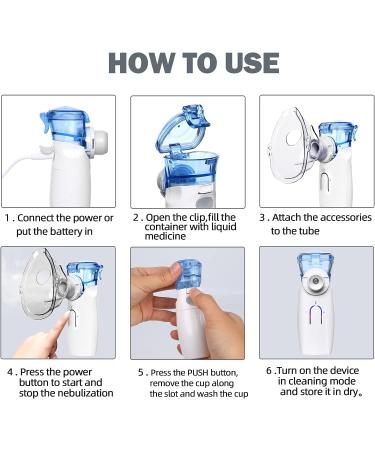 HOW TO USE

1 . Connect the power or put the battery in

2 . Open the clip,fill the container with liquid medicine

3 . Attach the accessories to the tube

4 . Press the power button to start and stop the nebulization

5 . Press the PUSH button, remove the cup along the slot and wash the cup

6 .Turn on the device in cleaning mode and store it in dry。