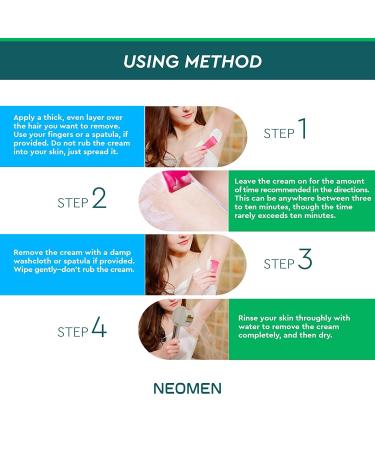 USING METHOD

Apply a thick, even layer over the hair you want to remove. Use your fingers or a spatula, if provided. Do not rub the cream into your skin, just spread it.

STEP 1

STEP 2

Leave the cream on for the amount of time recommended in the directions. This can be anywhere between three to ten minutes, though the time rarely exceeds ten minutes.

Remove the cream with a damp washcloth or spatula if provided. Wipe gently–don't rub the cream.

STEP 3

STEP 4

Rinse your skin throughly with water to remove the cream completely, and then dry.

NEOMEN