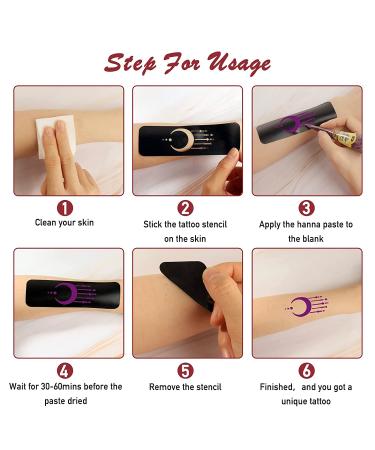 Step For Usage

1
Clean your skin

2
Stick the tattoo stencil on the skin

3
Apply the hanna paste to the blank

4
Wait for 30-60mins before the paste dried

5
Remove the stencil

6
Finished, and you got a unique tattoo