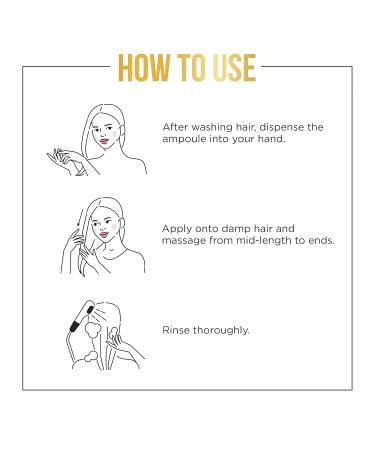 HOW TO USE

After washing hair, dispense the ampoule into your hand.

Apply onto damp hair and massage from mid-length to ends.

Rinse thoroughly.