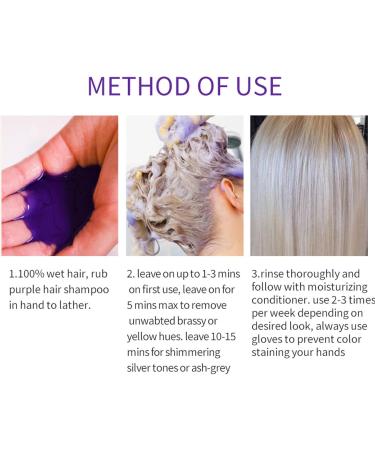 METHOD OF USE

1.100% wet hair, rub purple hair shampoo in hand to lather.

2. leave on up to 1-3 mins on first use, leave on for 5 mins max to remove unwabted brassy or yellow hues. leave 10-15 mins for shimmering silver tones or ash-grey

3.rinse thoroughly and follow with moisturizing conditioner. use 2-3 times per week depending on desired look, always use gloves to prevent color staining your hands