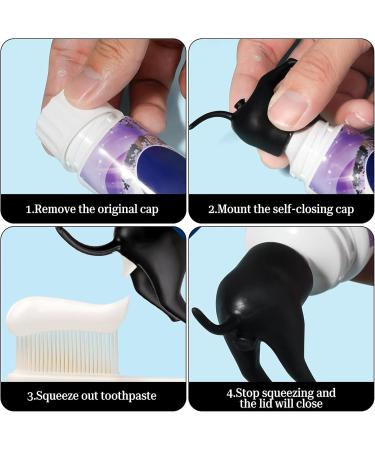 1.Remove the original cap

2.Mount the self-closing cap

3.Squeeze out toothpaste

4.Stop squeezing and the lid will close