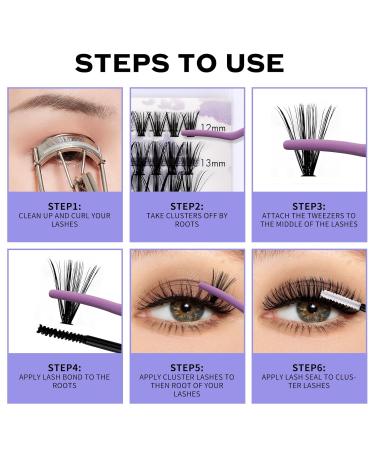 STEPS TO USE

12mm
13mm

STEP1:
CLEAN UP AND CURL YOUR LASHES.

STEP2:
TAKE CLUSTERS OFF BY ROOTS

STEP3:
ATTACH THE TWEEZERS TO THE MIDDLE OF THE LASHES

STEP4:
APPLY LASH BOND TO THE ROOTS

STEP5:
APPLY CLUSTER LASHES TO THEN ROOT OF YOUR LASHES

STEP6:
APPLY LASH SEAL TO CLUSTER LASHES