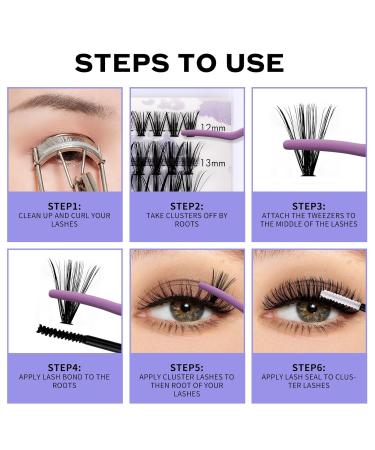 STEPS TO USE

12mm

13mm

STEP1:
CLEAN UP AND CURL YOUR LASHES.

STEP2:
TAKE CLUSTERS OFF BY ROOTS

STEP3:
ATTACH THE TWEEZERS TO THE MIDDLE OF THE LASHES

STEP4:
APPLY LASH BOND TO THE ROOTS

STEP5:
APPLY CLUSTER LASHES TO THEN ROOT OF YOUR LASHES

STEP6:
APPLY LASH SEAL TO CLUSTER LASHES