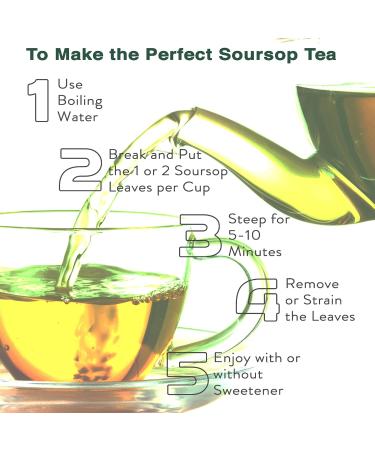 To Make the Perfect Soursop Tea

1 Use Boiling Water

2 Break and Put the 1 or 2 Soursop Leaves per Cup

3 Steep for 5-10 Minutes

4 Remove or Strain the Leaves

5 Enjoy with or without Sweetener