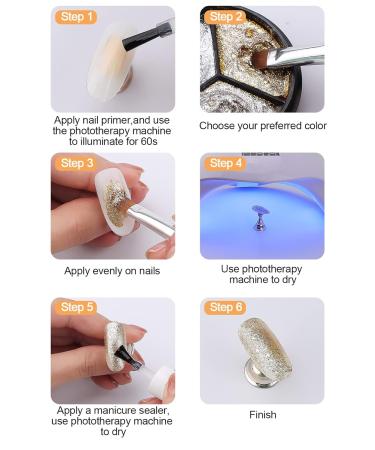 Step 1

Apply nail primer,and use the phototherapy machine to illuminate for 60s

Step 2

Choose your preferred color

Step 3

Apply evenly on nails

Step 4

Use phototherapy machine to dry

Step 5

Apply a manicure sealer, use phototherapy machine to dry

Step 6

Finish