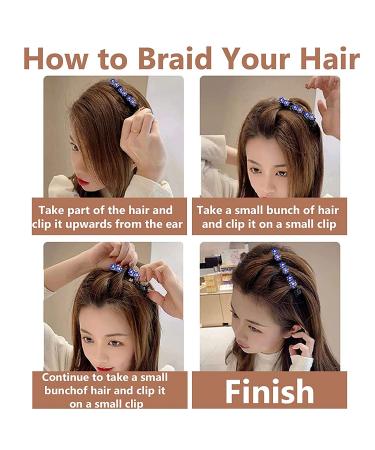 How to Braid Your Hair

Take part of the hair and clip it upwards from the ear

Take a small bunch of hair and clip it on a small clip

Continue to take a small bunchof hair and clip it on a small clip

Finish