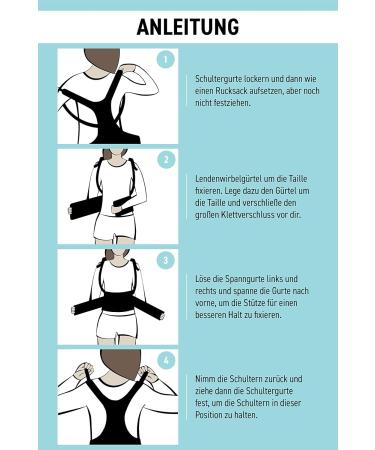 ANLEITUNG

1

Schultergurte lockern und dann wie einen Rucksack aufsetzen, aber noch nicht festziehen.

2

Lendenwirbelgürtel um die Taille fixieren. Lege dazu den Gürtel um die Taille und verschließe den großen Klettverschluss vor dir.

3

Löse die Spanngurte links und rechts und spanne die Gurte nach vorne, um die Stütze für einen besseren Halt zu fixieren.

4

Nimm die Schultern zurück und ziehe dann die Schultergurte fest, um die Schultern in dieser Position zu halten.