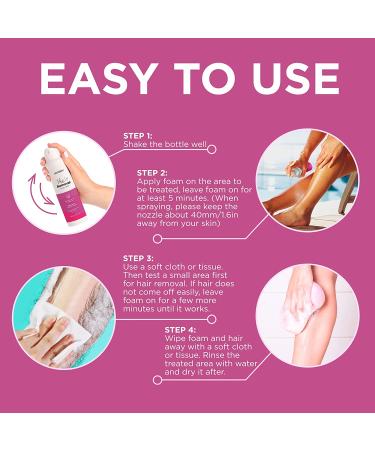 EASY TO USE

STEP 1:
Shake the bottle well

STEP 2:
Apply foam on the area to be treated, leave foam on for at least 5 minutes. (When spraying, please keep the nozzle about 40mm/1.6in away from your skin)

STEP 3:
Use a soft cloth or tissue. Then test a small area first for hair removal. If hair does not come off easily, leave foam on for a few more minutes until it works.

STEP 4:
Wipe foam and hair away with a soft cloth or tissue. Rinse the treated area with water and dry it after.