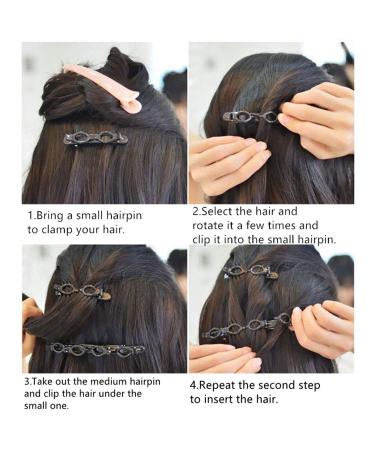 1.Bring a small hairpin to clamp your hair.

2.Select the hair and rotate it a few times and clip it into the small hairpin.

3.Take out the medium hairpin and clip the hair under the small one.

4.Repeat the second step to insert the hair.