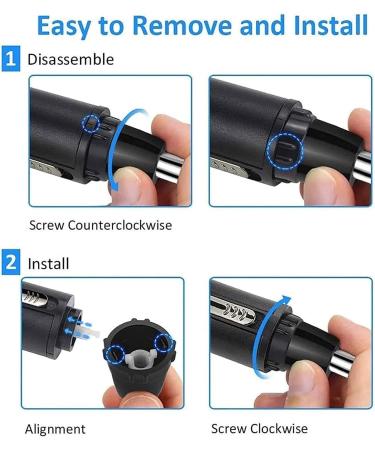 Easy to Remove and Install

1 Disassemble

Screw Counterclockwise

2 Install

Alignment

Screw Clockwise