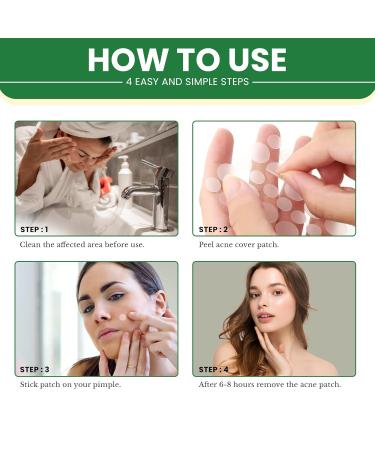 HOW TO USE

4 EASY AND SIMPLE STEPS

STEP : 1

Clean the affected area before use.

STEP : 2

Peel acne cover patch.

STEP : 3

Stick patch on your pimple.

STEP : 4

After 6-8 hours remove the acne patch.