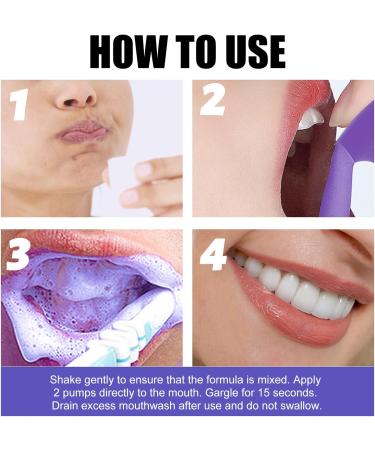 HOW TO USE

1

2

3

4

Shake gently to ensure that the formula is mixed. Apply 2 pumps directly to the mouth. Gargle for 15 seconds. Drain excess mouthwash after use and do not swallow.