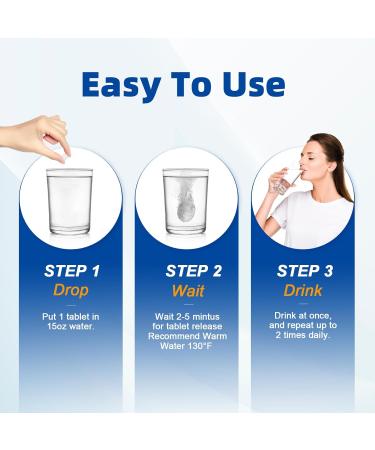 Easy To Use

STEP 1
Drop

Put 1 tablet in 15oz water.

STEP 2
Wait

Wait 2-5 mintus for tablet release Recommend Warm Water 130°F

STEP 3
Drink

Drink at once, and repeat up to 2 times daily.