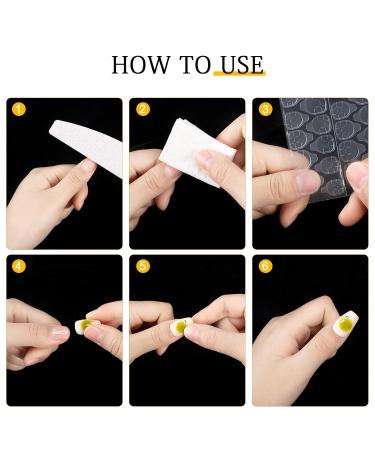 HOW TO USE

1

2

3

4

5

6