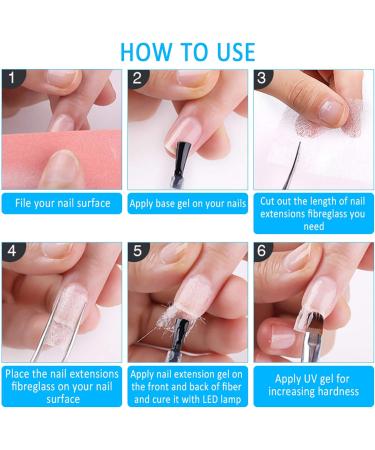 HOW TO USE

1

File your nail surface

2

Apply base gel on your nails

3

Cut out the length of nail extensions fibreglass you need

4

Place the nail extensions fibreglass on your nail surface

5

Apply nail extension gel on the front and back of fiber and cure it with LED lamp

6

Apply UV gel for increasing hardness