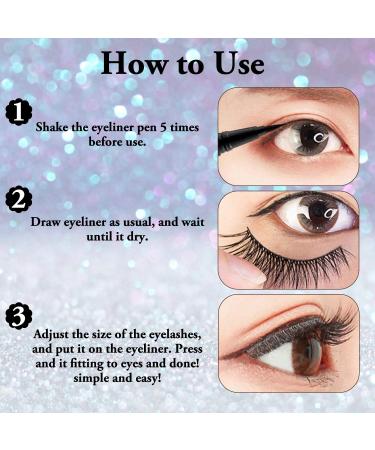 How to Use

1

Shake the eyeliner pen 5 times before use.

2

Draw eyeliner as usual, and wait until it dry.

3

Adjust the size of the eyelashes, and put it on the eyeliner. Press and it fitting to eyes and done! simple and easy!