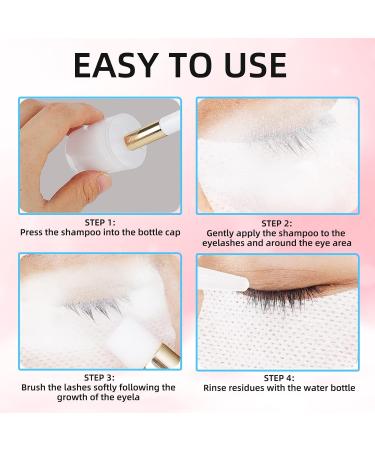 EASY TO USE

STEP 1:
Press the shampoo into the bottle cap

STEP 2:
Gently apply the shampoo to the eyelashes and around the eye area

STEP 3:
Brush the lashes softly following the growth of the eyela

STEP 4:
Rinse residues with the water bottle