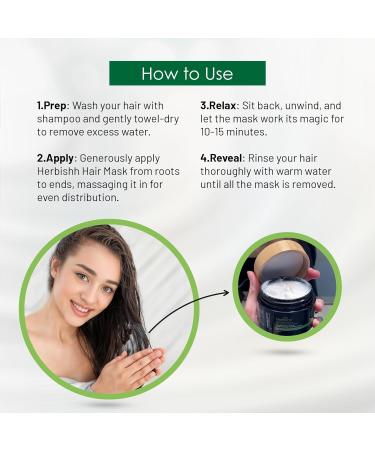 How to Use

1.Prep: Wash your hair with shampoo and gently towel-dry to remove excess water.

2.Apply: Generously apply Herbishh Hair Mask from roots to ends, massaging it in for even distribution.

3.Relax: Sit back, unwind, and let the mask work its magic for 10-15 minutes.

4.Reveal: Rinse your hair thoroughly with warm water until all the mask is removed.