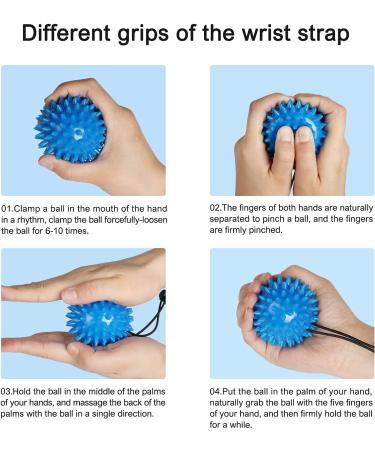 Different grips of the wrist strap

01.Clamp a ball in the mouth of the hand in a rhythm, clamp the ball forcefully-loosen the ball for 6-10 times.

02.The fingers of both hands are naturally separated to pinch a ball, and the fingers are firmly pinched.

03.Hold the ball in the middle of the palms of your hands, and massage the back of the palms with the ball in a single direction.

04.Put the ball in the palm of your hand, naturally grab the ball with the five fingers of your hand, and then firmly hold the ball for a while.