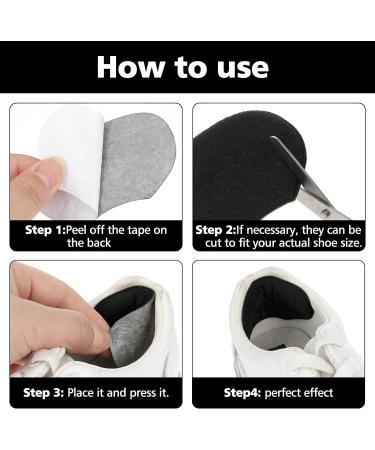 How to use

Step 1:Peel off the tape on the back

Step 2:If necessary, they can be cut to fit your actual shoe size.

Step 3: Place it and press it.

Step4: perfect effect