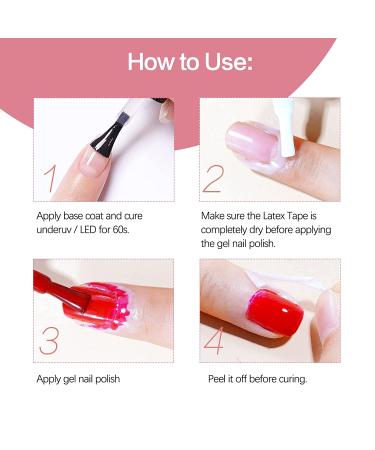 How to Use:

1

Apply base coat and cure underuv / LED for 60s.

2

Make sure the Latex Tape is completely dry before applying the gel nail polish.

3

Apply gel nail polish

4

Peel it off before curing.